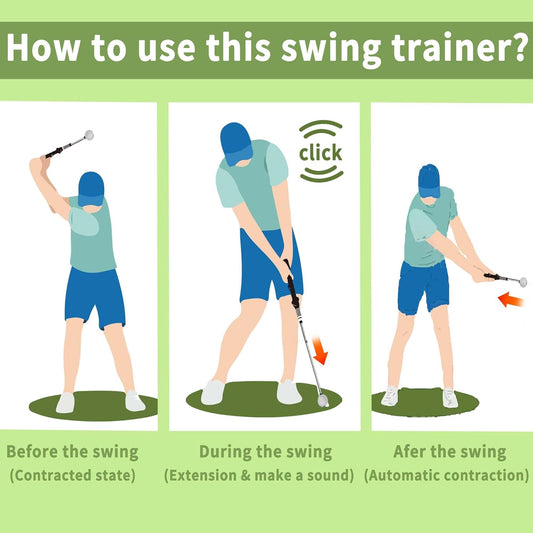 How to use this swing trainer?

click

Before the swing
(Contracted state)

During the swing
(Extension & make a sound)

Afer the swing
(Automatic contraction)