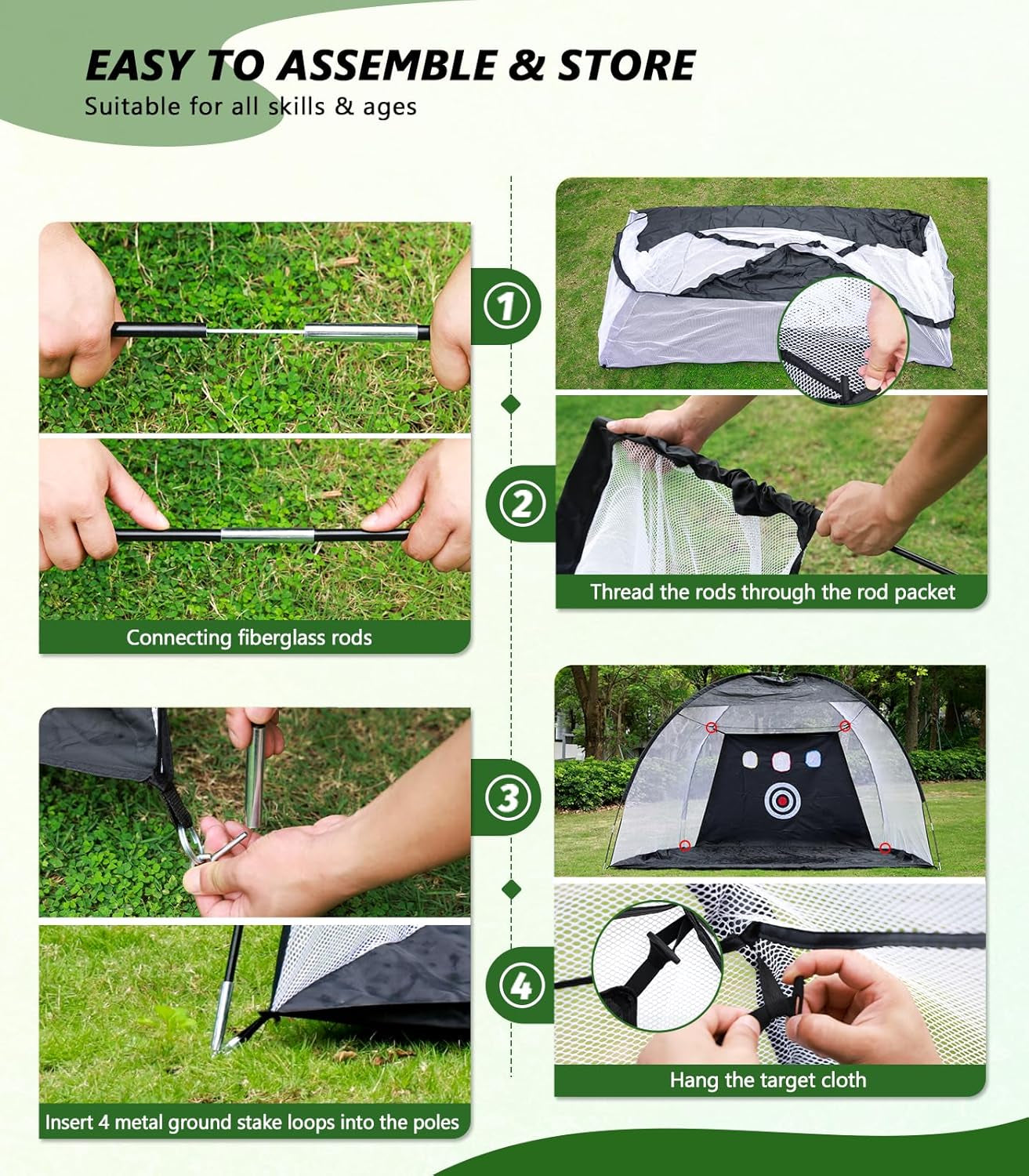 EASY TO ASSEMBLE & STORE
Suitable for all skills & ages

1

Connecting fiberglass rods

2

Thread the rods through the rod packet

3

Insert 4 metal ground stake loops into the poles

4

Hang the target cloth